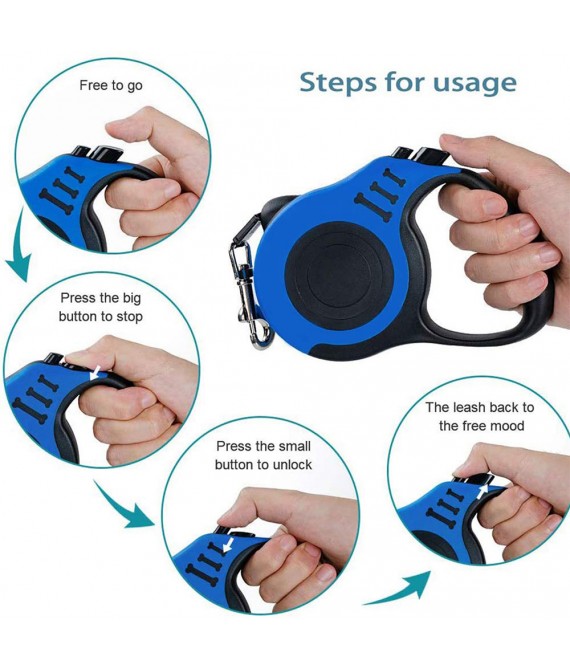 Steps for usage

Free to go

Press the big button to stop

Press the small button to unlock

The leash back to the free mood